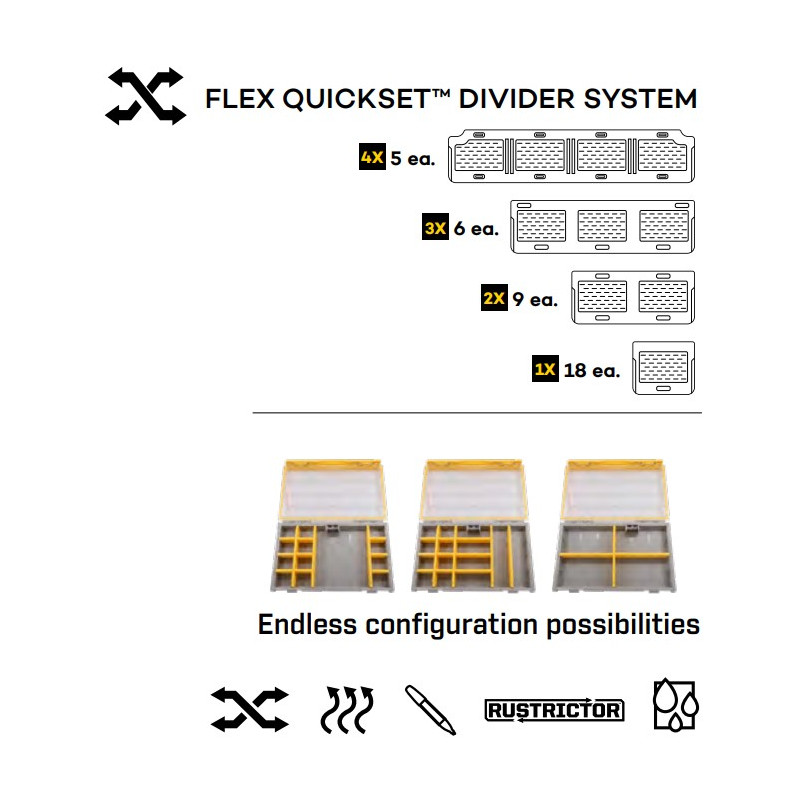 FLEX QUICKSET™ DIVIDER SYSTEM

4X 5 ea.

3X 6 ea.

2X 9 ea.

1X 18 ea.

Endless configuration possibilities

RUSTRICTOR